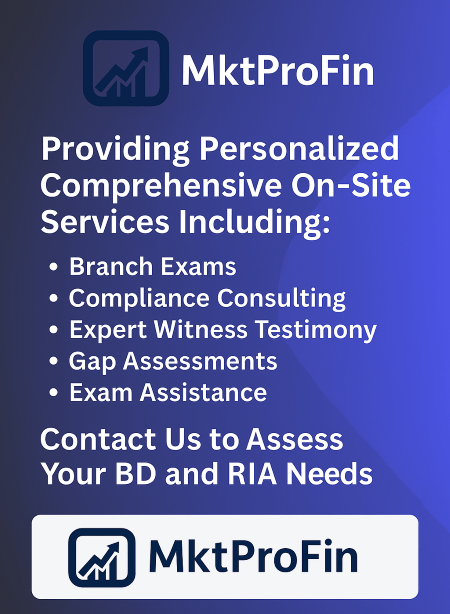 MktProFin

Providing Personalized Comprehensive On-Site Services Including:

• Branch Exams
• Compliance Consulting
• Expert Witness Testimony
• Gap Assessments
• Exam Assistance

Contact Us to Assess Your BD and RIA Needs

MktProFin